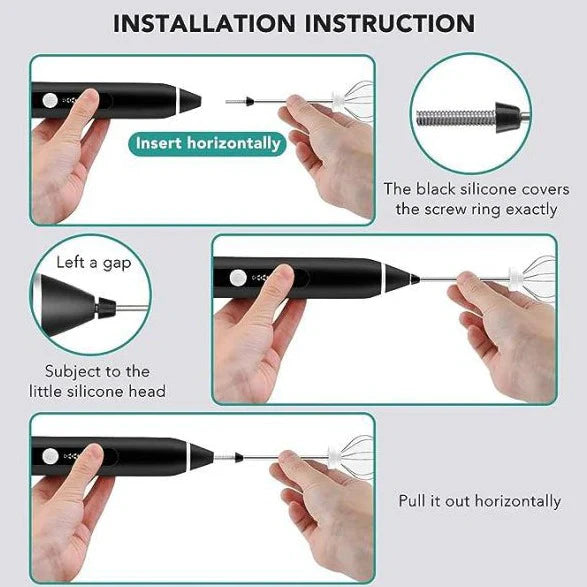 INSTALLATION INSTRUCTION

Insert horizontally

The black silicone covers the screw ring exactly

Left a gap

Subject to the little silicone head

Pull it out horizontally