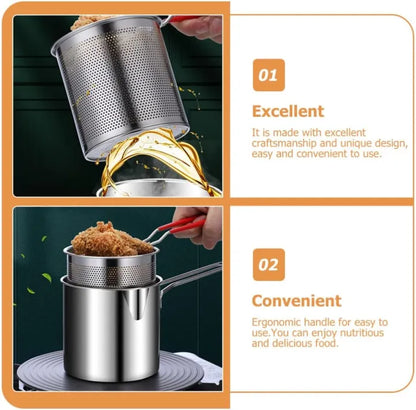 01

Excellent

It is made with excellent craftsmanship and unique design, easy and convenient to use.

02

Convenient

Ergonomic handle for easy to use.You can enjoy nutritious and delicious food.