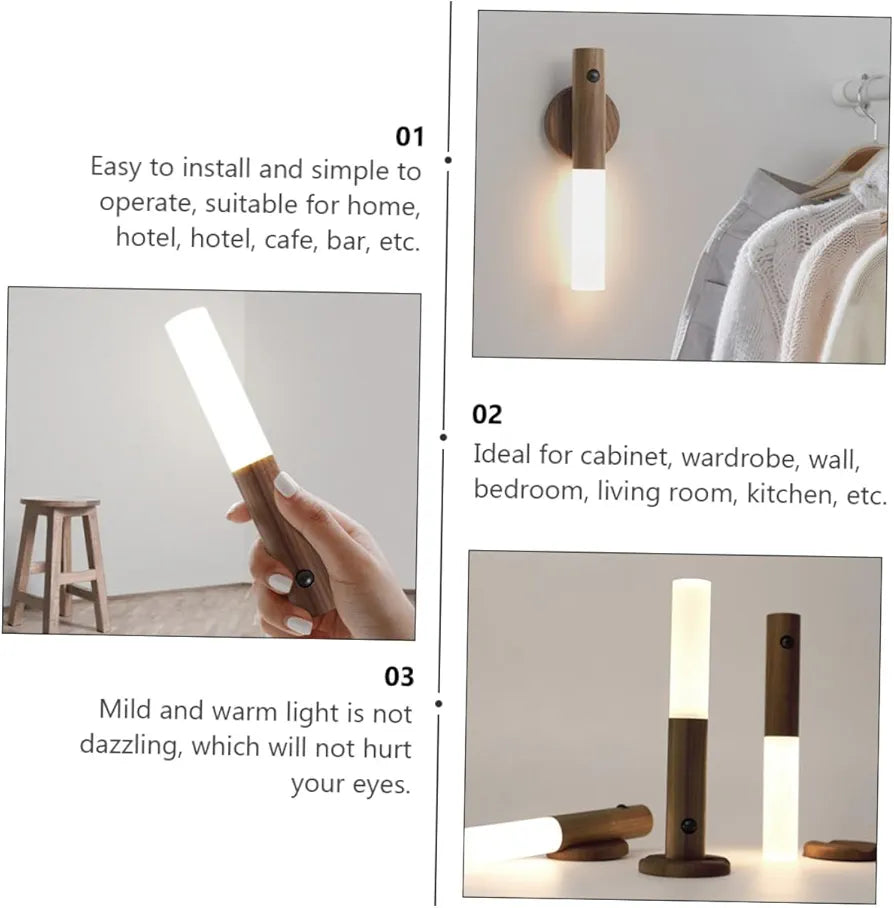 01
Easy to install and simple to operate, suitable for home, hotel, hotel, cafe, bar, etc.

02
Ideal for cabinet, wardrobe, wall, bedroom, living room, kitchen, etc.

03
Mild and warm light is not dazzling, which will not hurt your eyes.