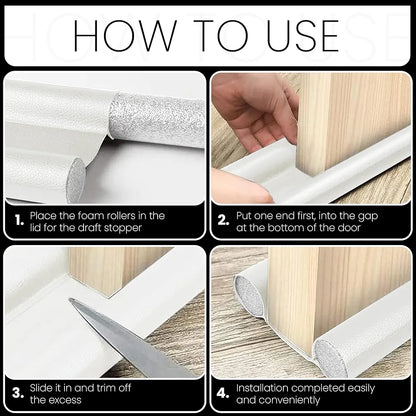 HOW TO USE

1. Place the foam rollers in the lid for the draft stopper

2. Put one end first, into the gap at the bottom of the door

3. Slide it in and trim off the excess

4. Installation completed easily and conveniently