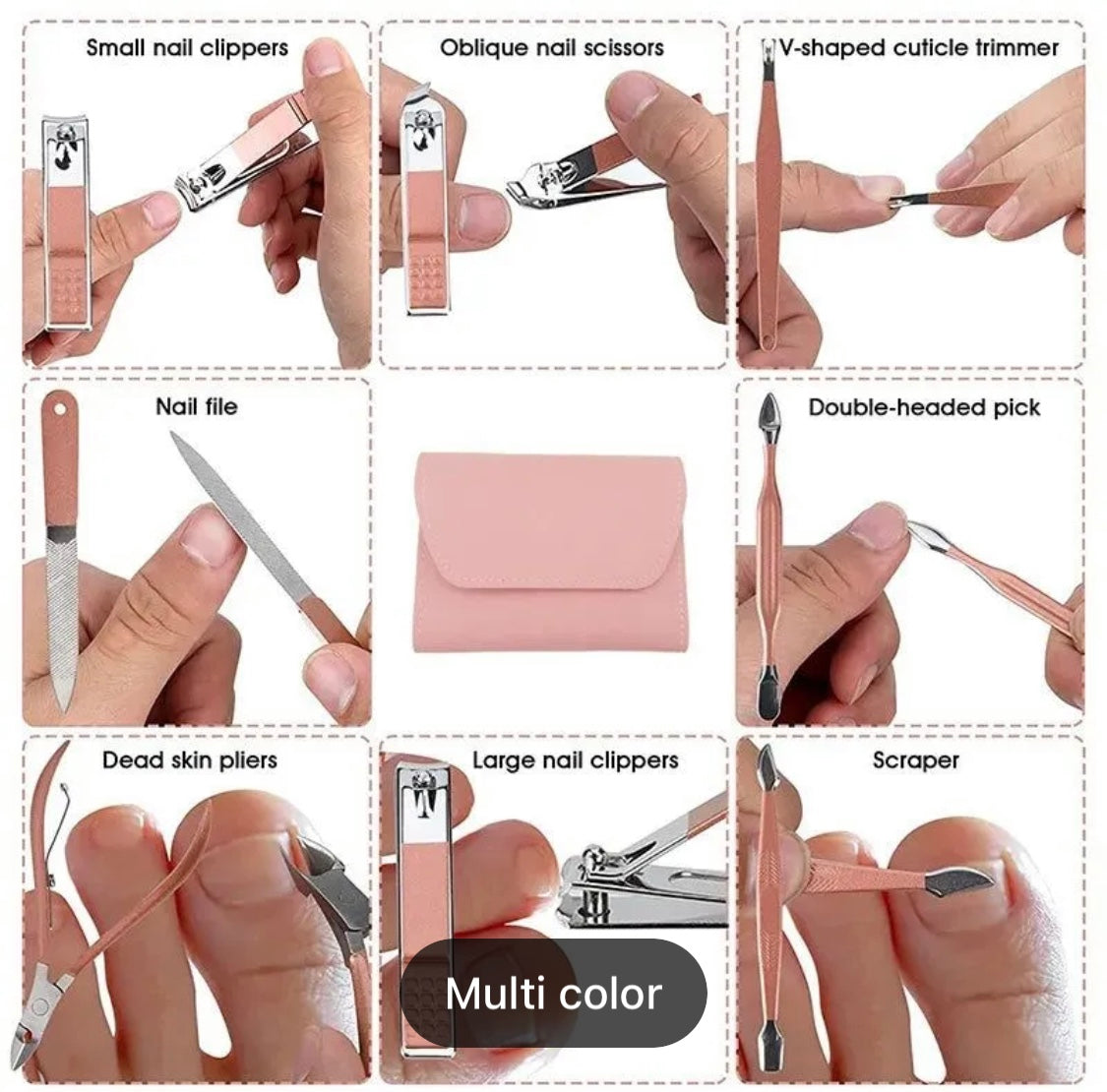 Small nail clippers

Oblique nail scissors

V-shaped cuticle trimmer

Nail file

Double-headed pick

Dead skin pliers

Large nail clippers

Scraper

Multi color