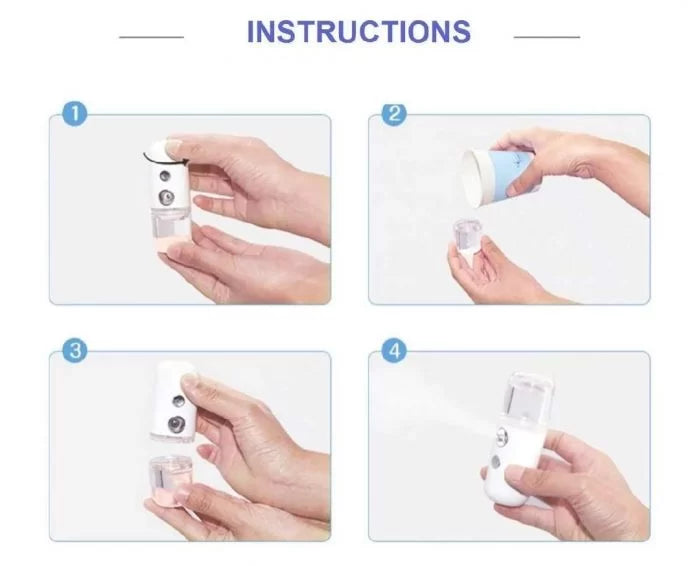 INSTRUCTIONS

1

2

3

4