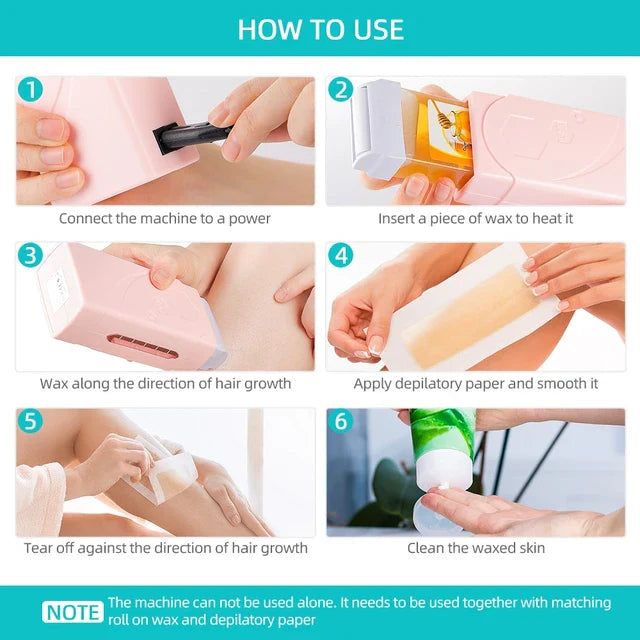 HOW TO USE

1
Connect the machine to a power

2
Insert a piece of wax to heat it

3
Wax along the direction of hair growth

4
Apply depilatory paper and smooth it

5
Tear off against the direction of hair growth

6
Clean the waxed skin

NOTE The machine can not be used alone. It needs to be used together with matching roll on wax and depilatory paper