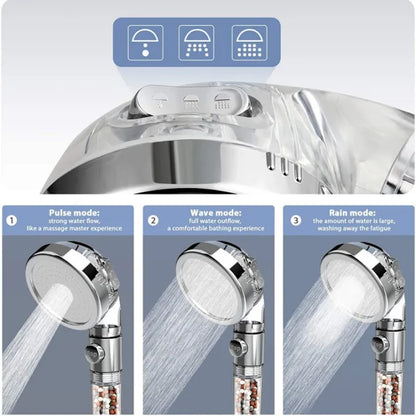 1 Pulse mode:
strong water flow, like a massage master experience

2 Wave mode:
full water outflow, a comfortable bathing experience

3 Rain mode:
the amount of water is large, washing away the fatigue